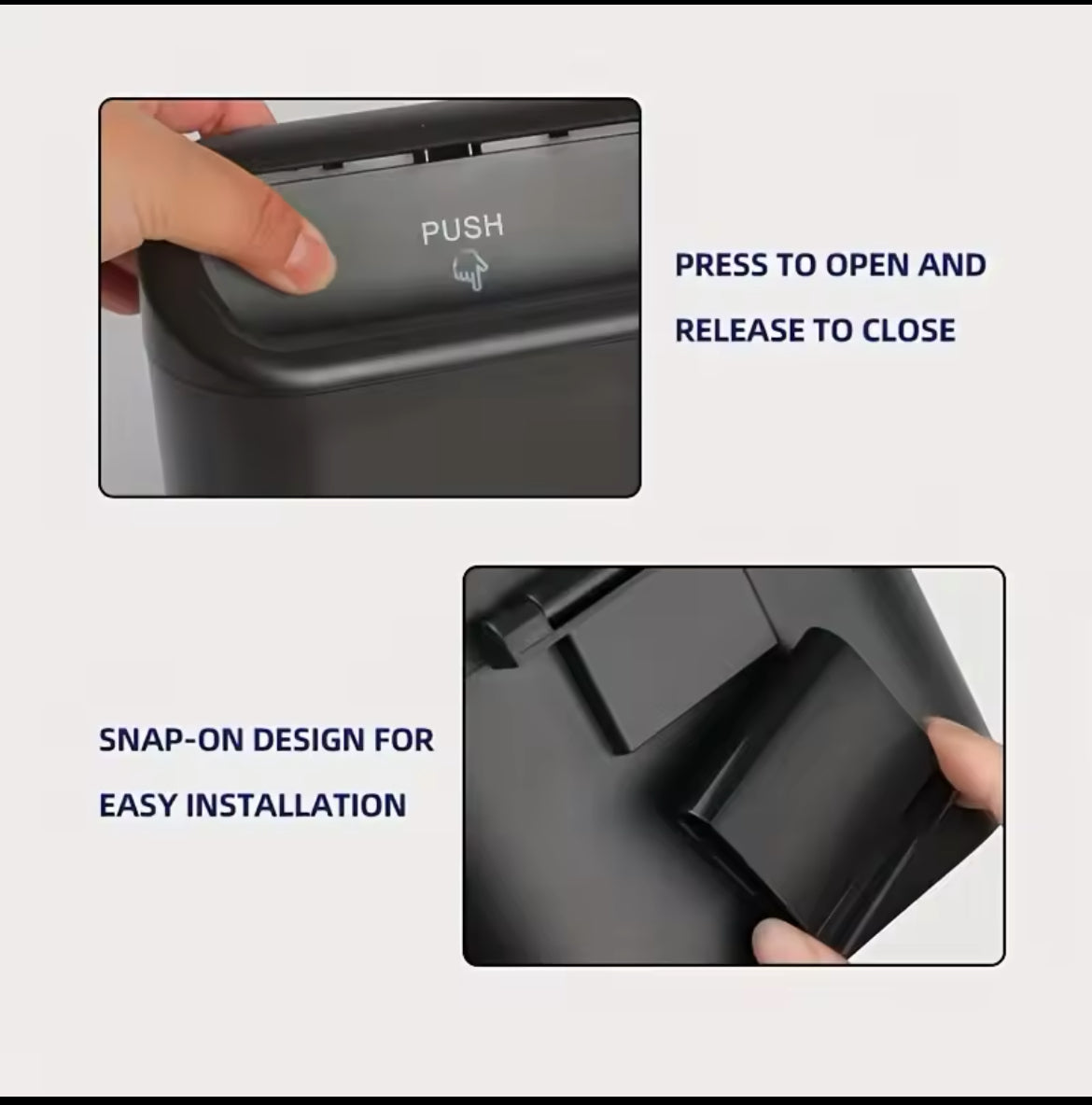 PUSH

PRESS TO OPEN AND

RELEASE TO CLOSE

SNAP-ON DESIGN FOR

EASY INSTALLATION